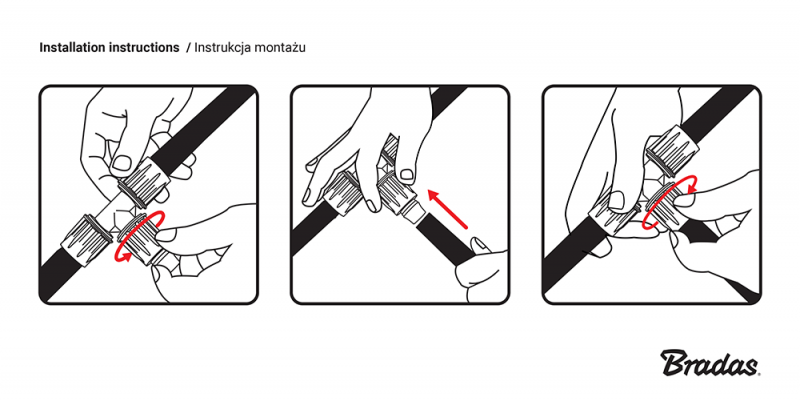 Installation instructions / Instrukcja montażu

Bradas